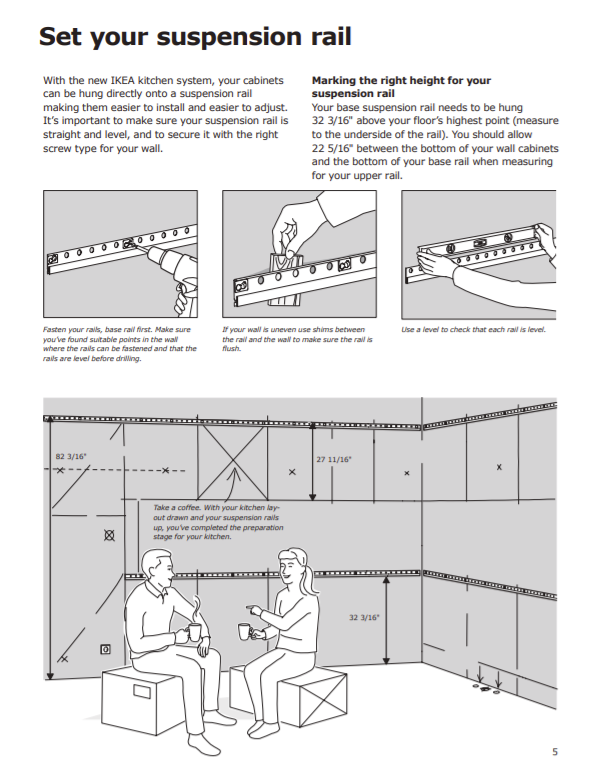 Set your suspension rail

With the new IKEA kitchen system, your cabinets can be hung directly onto a suspension rail making them easier to install and easier to adjust. It's important to make sure your suspension rail is straight and level, and to secure it with the right screw type for your wall.

Marking the right height for your suspension rail
Your base suspension rail needs to be hung 32 3/16" above your floor's highest point (measure to the underside of the rail). You should allow 22 5/16" between the bottom of your wall cabinets and the bottom of your base rail when measuring for your upper rail.

Fasten your rails, base rail first. Make sure you've found suitable points in the wall where the rails can be fastened and that the rails are level before drilling.

If your wall is uneven use shims between the rail and the wall to make sure the rail is flush.

Use a level to check that each rail is level.

82 3/16"

27 11/16"

Take a coffee. With your kitchen layout drawn and your suspension rails up, you've completed the preparation stage for your kitchen.

32 3/16"

5